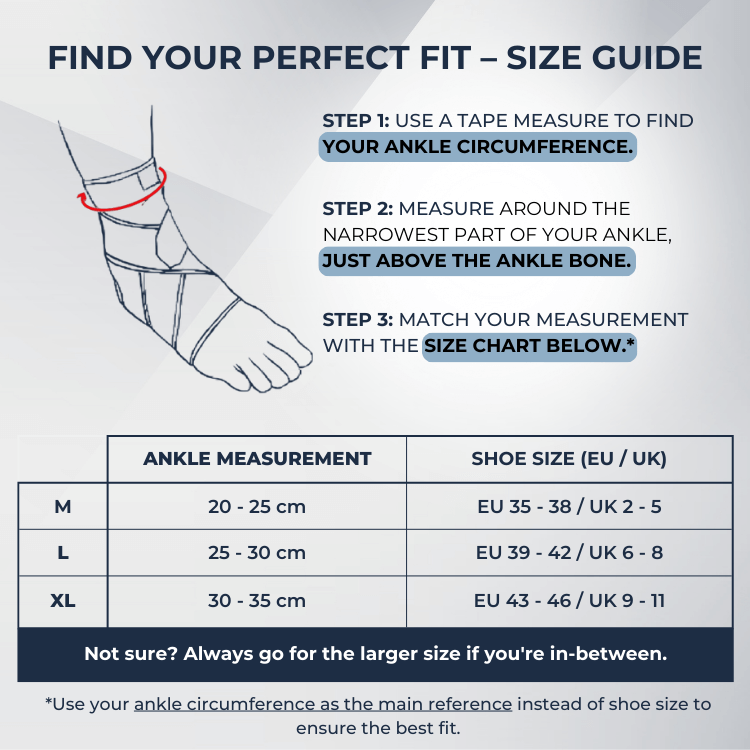 FIND YOUR PERFECT FIT – SIZE GUIDE

STEP 1: USE A TAPE MEASURE TO FIND YOUR ANKLE CIRCUMFERENCE.

STEP 2: MEASURE AROUND THE NARROWEST PART OF YOUR ANKLE, JUST ABOVE THE ANKLE BONE.

STEP 3: MATCH YOUR MEASUREMENT WITH THE SIZE CHART BELOW.*

| | ANKLE MEASUREMENT | SHOE SIZE (EU / UK) |
|---|---|---|
| M | 20 - 25 cm | EU 35 - 38 / UK 2 - 5 |
| L | 25 - 30 cm | EU 39 - 42 / UK 6 - 8 |
| XL | 30 - 35 cm | EU 43 - 46 / UK 9 - 11 |

Not sure? Always go for the larger size if you're in-between.

*Use your ankle circumference as the main reference instead of shoe size to ensure the best fit.